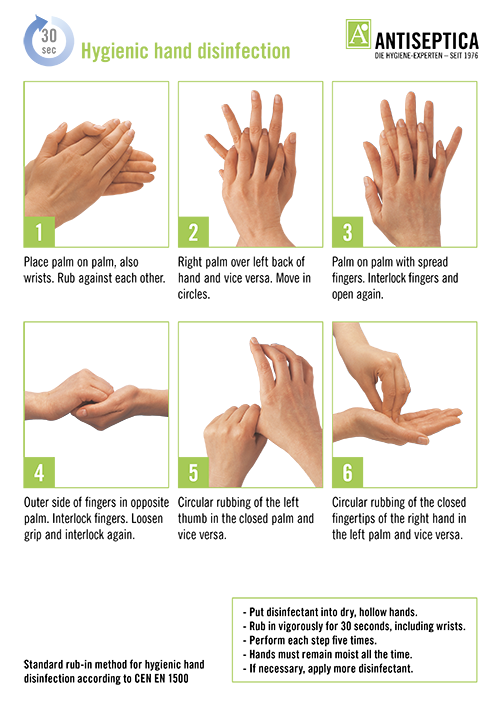 30 sec

Hygienic hand disinfection

ANTISEPTICA
DIE HYGIENE-EXPERTEN – SEIT 1976

1
Place palm on palm, also wrists. Rub against each other.

2
Right palm over left back of hand and vice versa. Move in circles.

3
Palm on palm with spread fingers. Interlock fingers and open again.

4
Outer side of fingers in opposite palm. Interlock fingers. Loosen grip and interlock again.

5
Circular rubbing of the left thumb in the closed palm and vice versa.

6
Circular rubbing of the closed fingertips of the right hand in the left palm and vice versa.

Standard rub-in method for hygienic hand disinfection according to CEN EN 1500

- Put disinfectant into dry, hollow hands.
- Rub in vigorously for 30 seconds, including wrists.
- Perform each step five times.
- Hands must remain moist all the time.
- If necessary, apply more disinfectant.